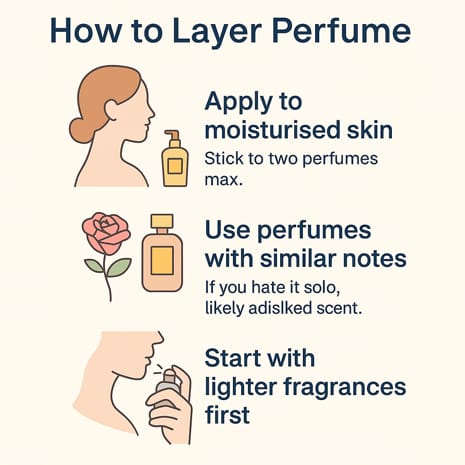 How to Layer Perfume

Apply to moisturised skin

Stick to two perfumes max.

Use perfumes with similar notes

If you hate it solo, likely adislked scent.

Start with lighter fragrances first